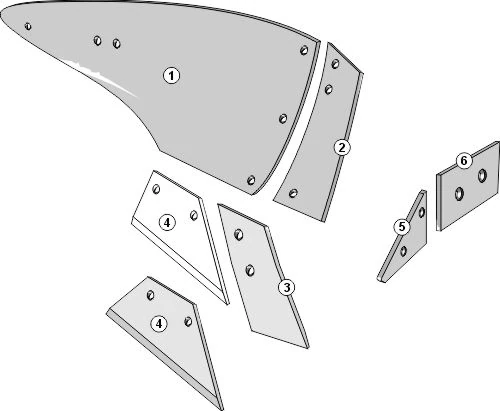 1
2
6
4
5
3
4